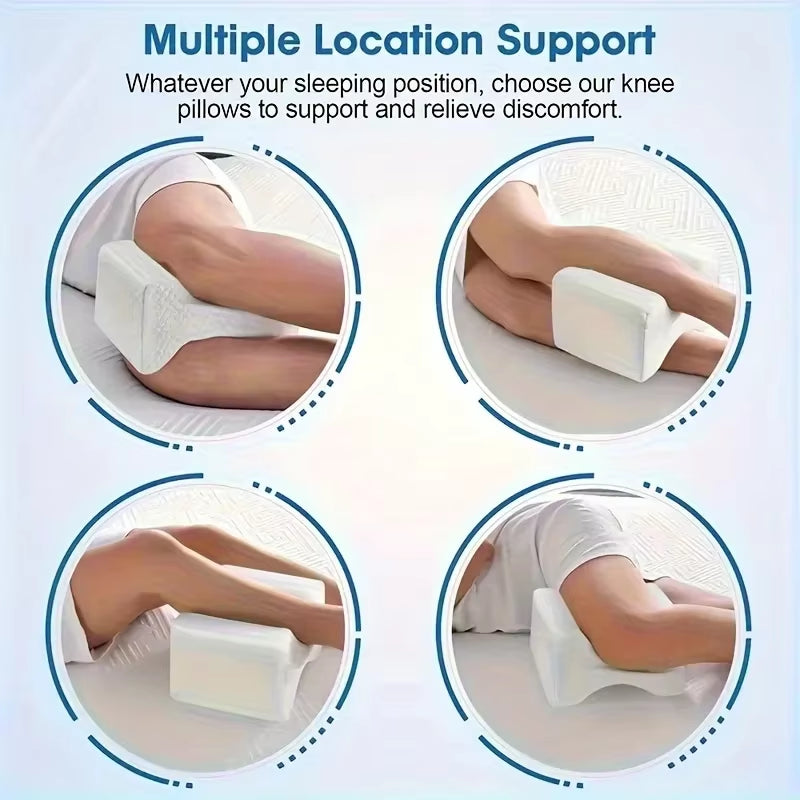 Multiple Location Support

Whatever your sleeping position, choose our knee pillows to support and relieve discomfort.