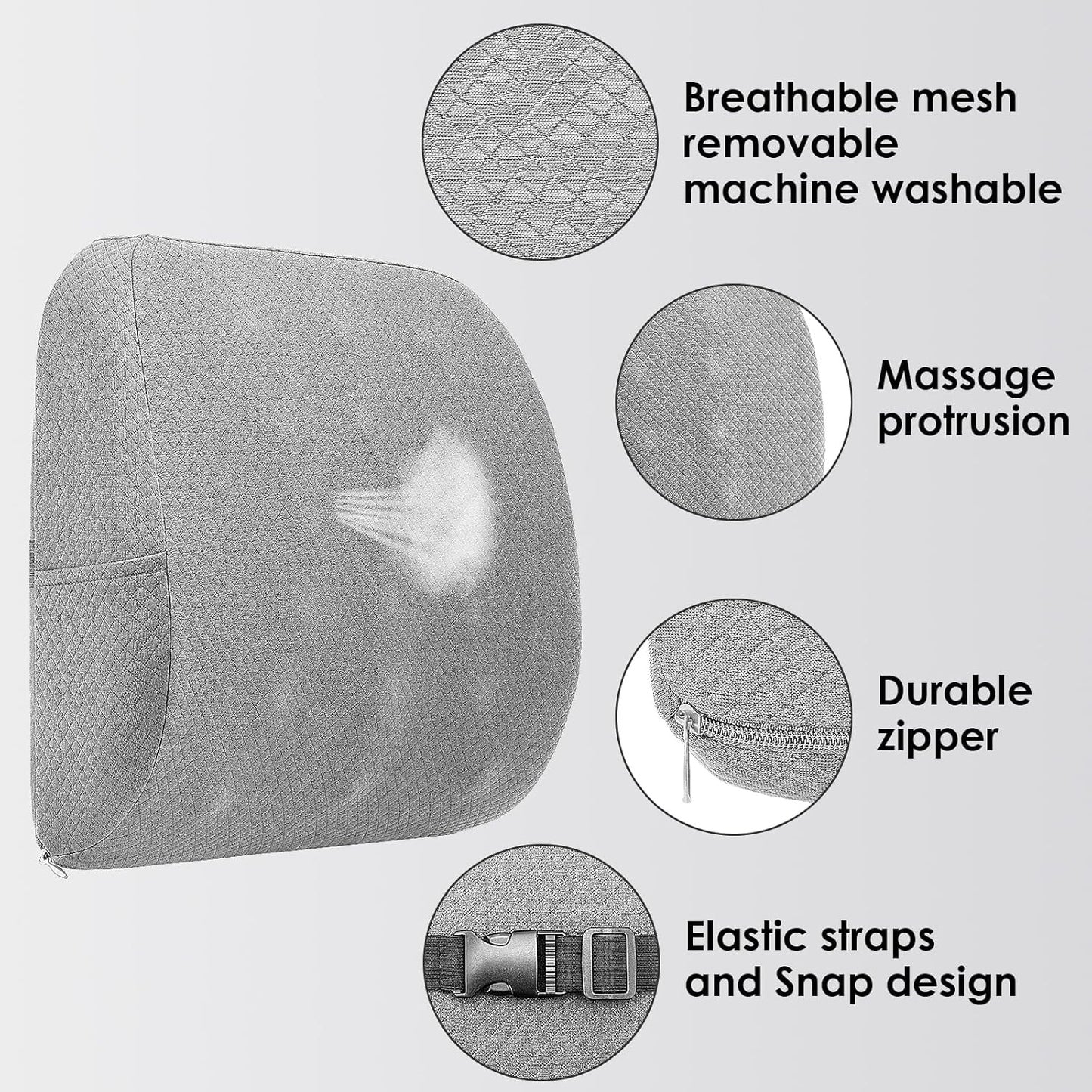 Breathable mesh removable machine washable

Massage protrusion

Durable zipper

Elastic straps and Snap design