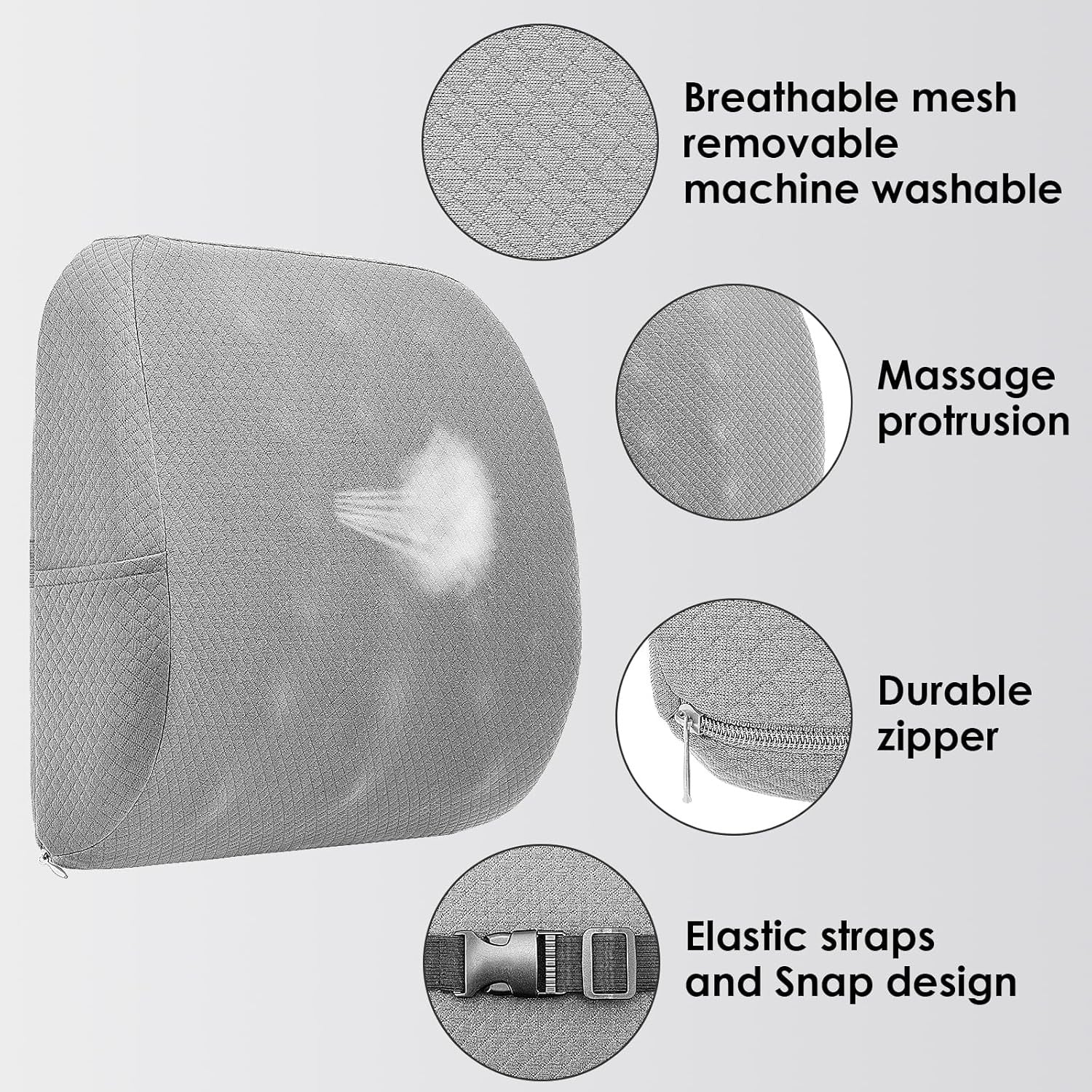 Breathable mesh removable machine washable

Massage protrusion

Durable zipper

Elastic straps and Snap design